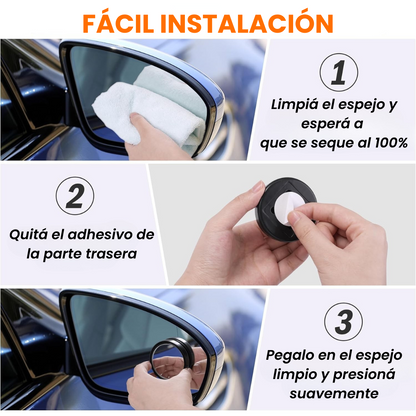 FÁCIL INSTALACIÓN

1

Limpiá el espejo y esperá a que se seque al 100%

2

Quitá el adhesivo de la parte trasera

3

Pegalo en el espejo limpio y presioná suavemente