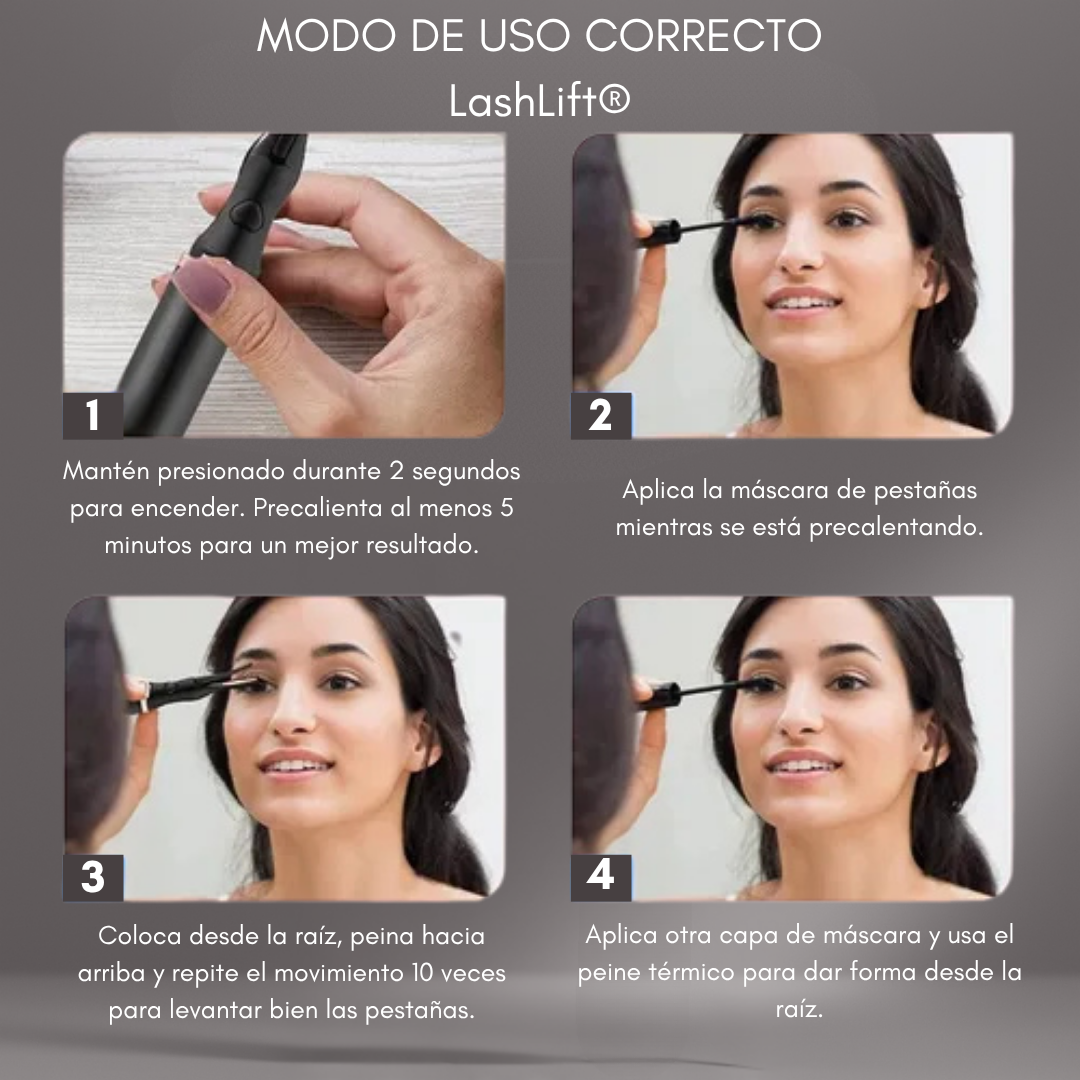 MODO DE USO CORRECTO
LashLift®

1
Mantén presionado durante 2 segundos para encender. Precalienta al menos 5 minutos para un mejor resultado.

2
Aplica la máscara de pestañas mientras se está precalentando.

3
Coloca desde la raíz, peina hacia arriba y repite el movimiento 10 veces para levantar bien las pestañas.

4
Aplica otra capa de máscara y usa el peine térmico para dar forma desde la raíz.